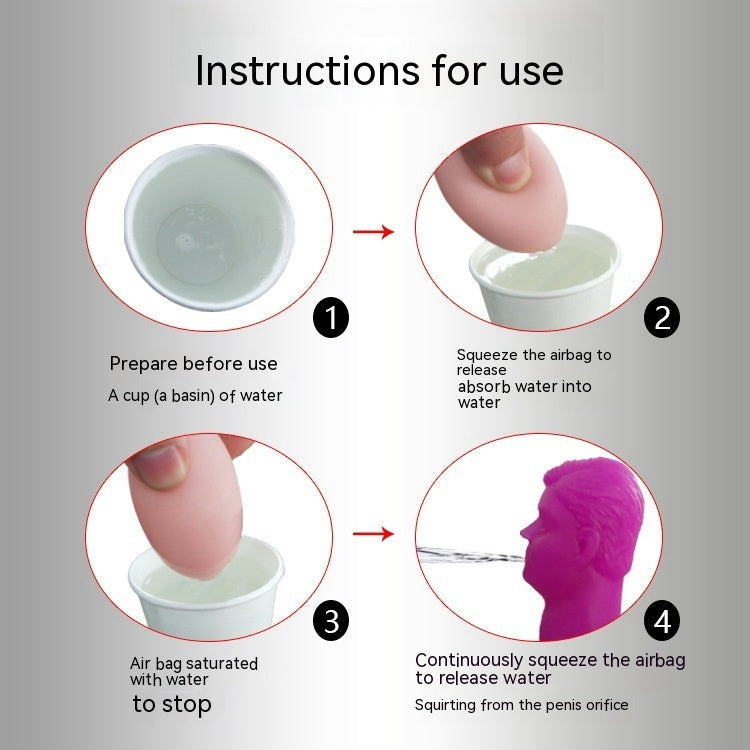 Instructions for use

1

Prepare before use

A cup (a basin) of water

2

Squeeze the airbag to release
absorb water into water

3

Air bag saturated with water
to stop

4

Continuously squeeze the airbag to release water

Squirting from the penis orifice