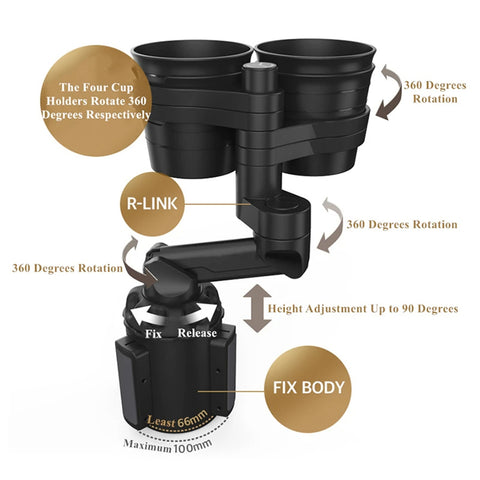 The Four Cup Holders Rotate 360 Degrees Respectively

360 Degrees Rotation

R-LINK

360 Degrees Rotation

360 Degrees Rotation

Height Adjustment Up to 90 Degrees

Fix

Release

FIX BODY

Least 66mm

Maximum 100mm